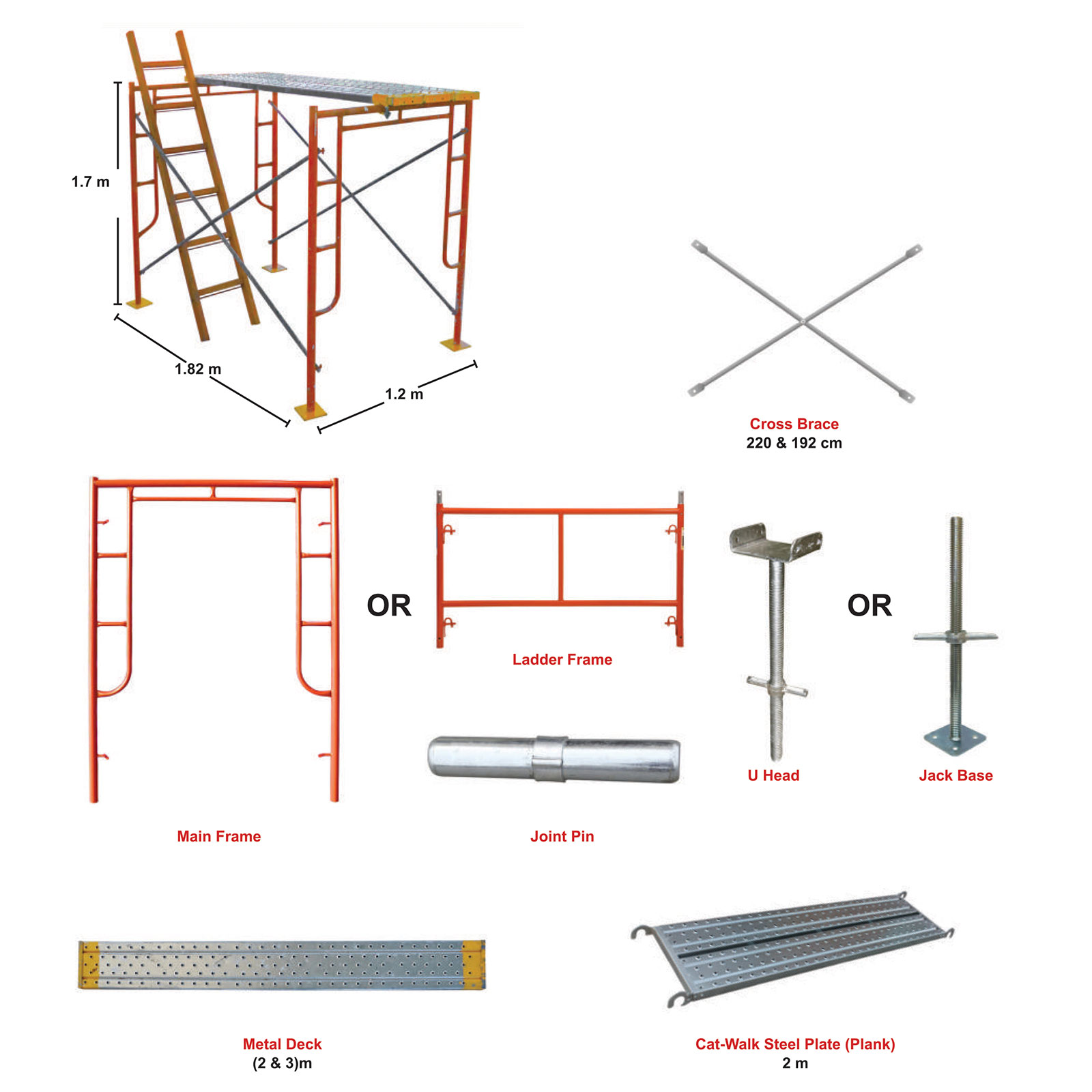 1.7 m

1.82 m

1.2 m

Cross Brace
220 & 192 cm

OR

Ladder Frame

OR

U Head

Jack Base

Main Frame

Joint Pin

Metal Deck
(2 & 3)m

Cat-Walk Steel Plate (Plank)
2 m